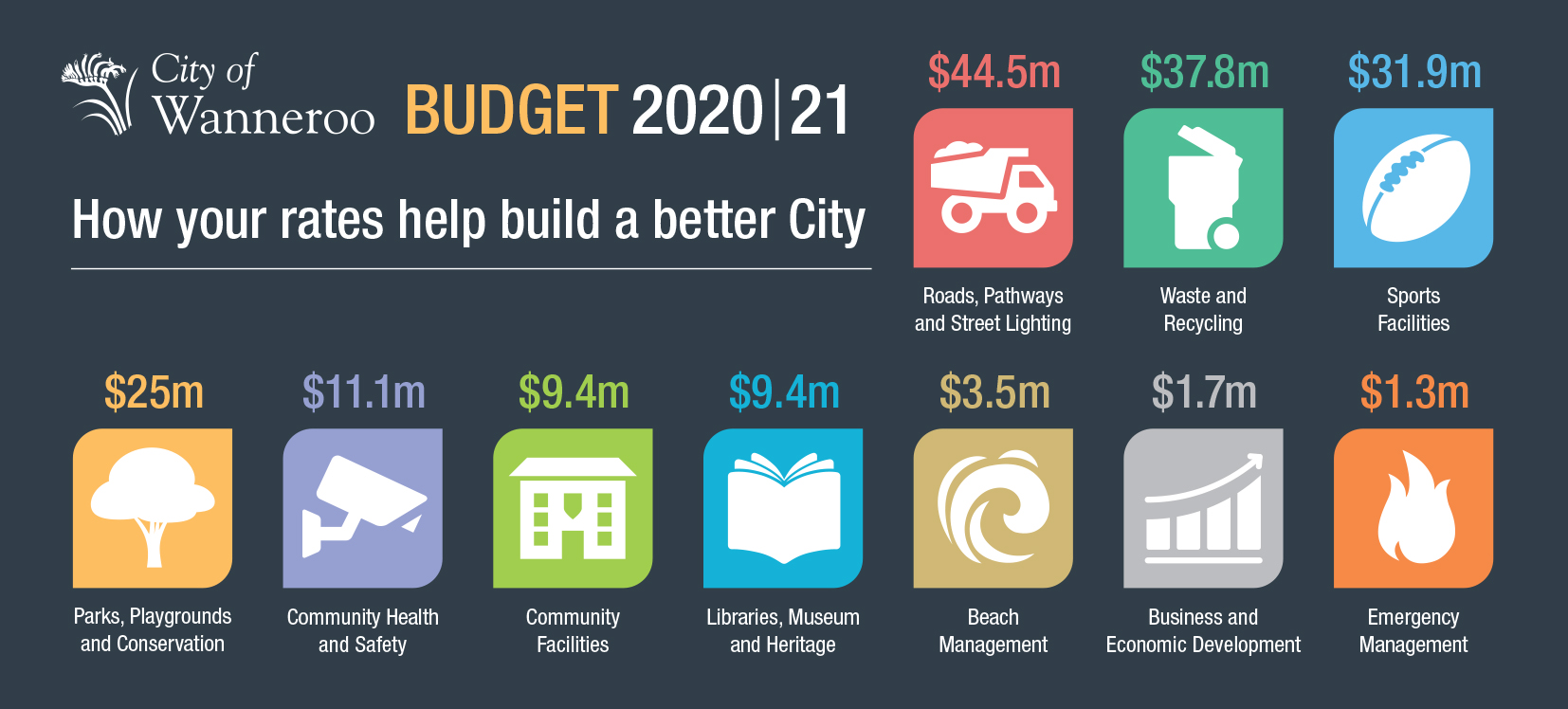 City of Wanneroo BUDGET 2020|21

How your rates help build a better City

$44.5m
Roads, Pathways and Street Lighting

$37.8m
Waste and Recycling

$31.9m
Sports Facilities

$25m
Parks, Playgrounds and Conservation

$11.1m
Community Health and Safety

$9.4m
Community Facilities

$9.4m
Libraries, Museum and Heritage

$3.5m
Beach Management

$1.7m
Business and Economic Development

$1.3m
Emergency Management